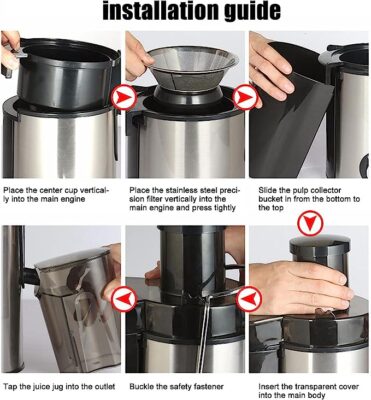 installation guide

Place the center cup vertically into the main engine

Place the stainless steel precision filter vertically into the main engine and press tightly

Slide the pulp collector bucket in from the bottom to the top

Tap the juice jug into the outlet

Buckle the safety fastener

Insert the transparent cover into the main body