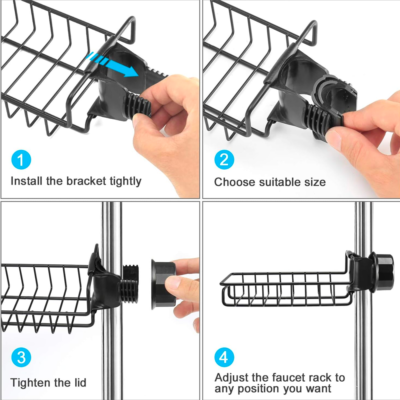 1
Install the bracket tightly

2
Choose suitable size

3
Tighten the lid

4
Adjust the faucet rack to any position you want