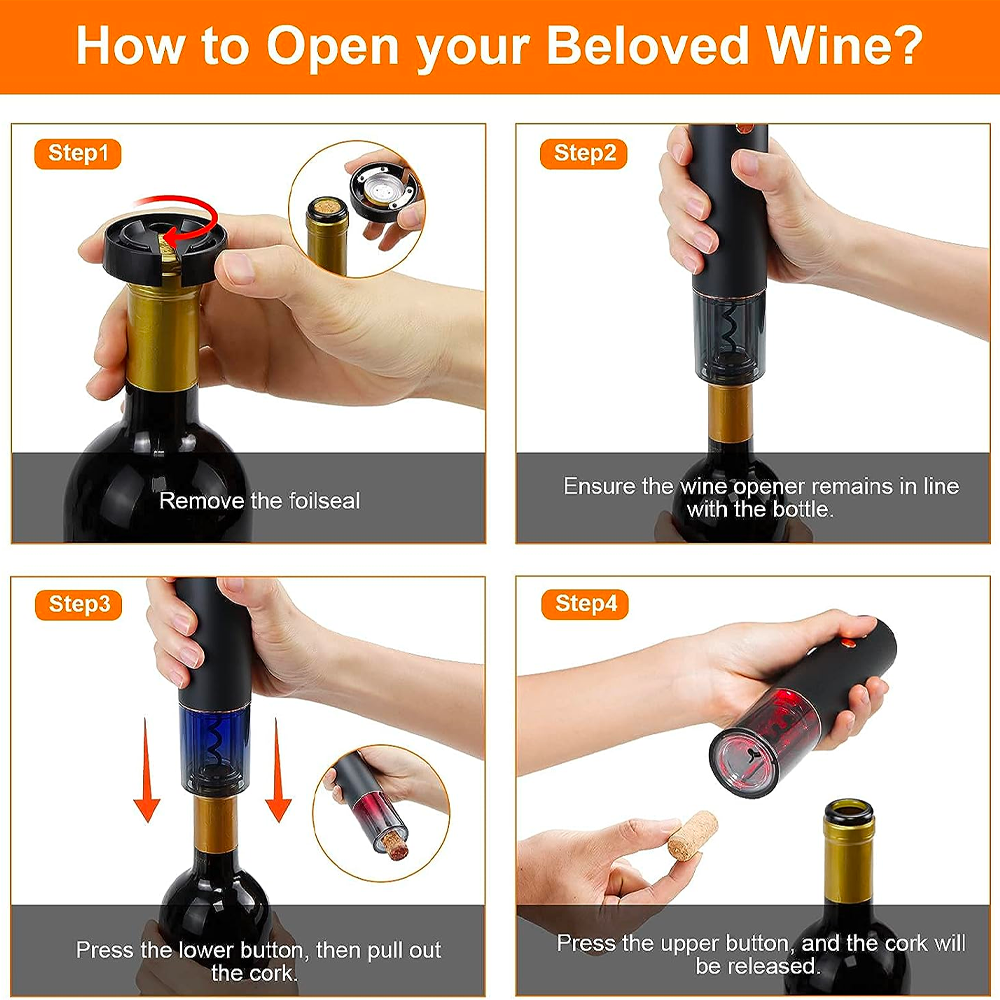 How to Open your Beloved Wine?

Step1

Remove the foilseal

Step2

Ensure the wine opener remains in line with the bottle.

Step3

Press the lower button, then pull out the cork.

Step4

Press the upper button, and the cork will be released.