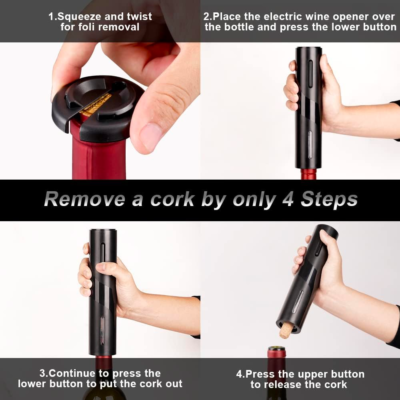 1.Squeeze and twist for foli removal

2.Place the electric wine opener over the bottle and press the lower button

Remove a cork by only 4 Steps

3.Continue to press the lower button to put the cork out

4.Press the upper button to release the cork